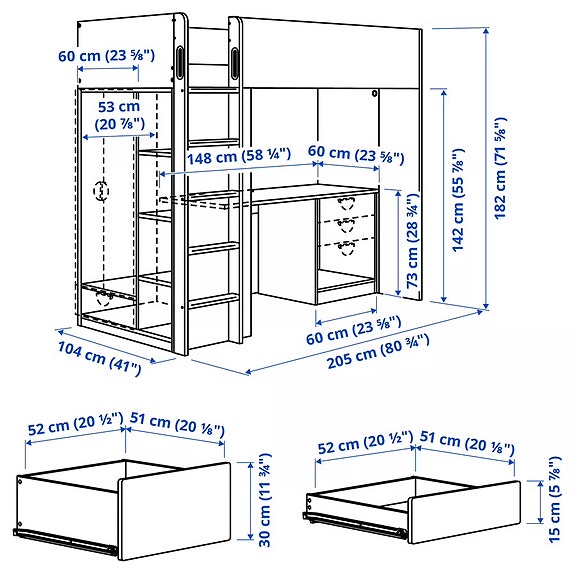 60 cm (23 ⅝")
53 cm (20 ⅞")
148 cm (58 ¼")
60 cm (23 ⅝")
73 cm (28 ¾")
142 cm (55 ⅞")
182 cm (71 ⅝")
60 cm (23 ⅝")
104 cm (41")
205 cm (80 ¾")

52 cm (20 ½")
51 cm (20 ⅛")
30 cm (11 ¾")

52 cm (20 ½")
51 cm (20 ⅛")
15 cm (5 ⅞")