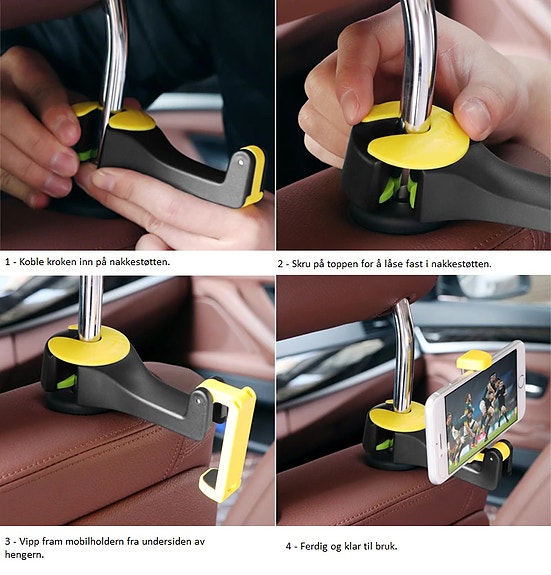 1 - Koble kroken inn på nakkestøtten.

2 - Skru på toppen for å låse fast i nakkestøtten.

3 - Vipp fram mobilholdern fra undersiden av hengern.

4 - Ferdig og klar til bruk.