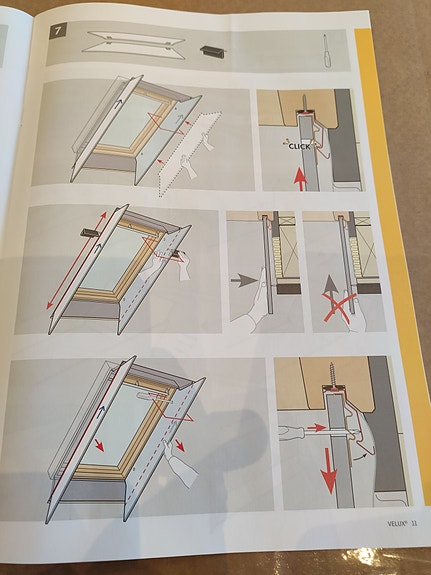 7

CLICK

VELUX® 11