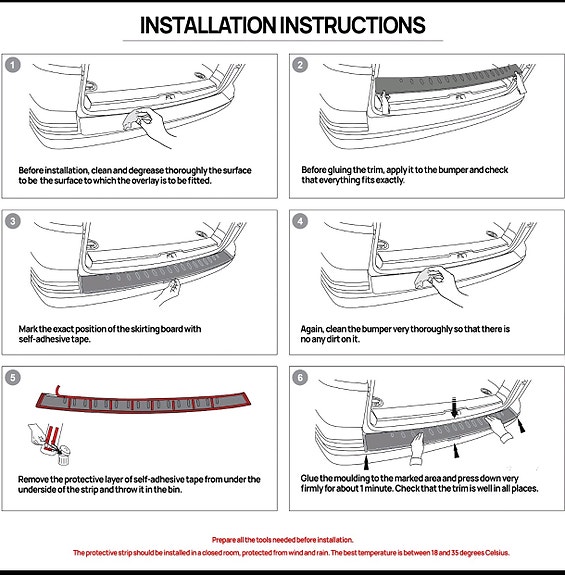 INSTALLATION INSTRUCTIONS

1

Before installation, clean and degrease thoroughly the surface to be the surface to which the overlay is to be fitted.

2

Before gluing the trim, apply it to the bumper and check that everything fits exactly.

3

Mark the exact position of the skirting board with self-adhesive tape.

4

Again, clean the bumper very thoroughly so that there is no any dirt on it.

5

Remove the protective layer of self-adhesive tape from under the underside of the strip and throw it in the bin.

6

Glue the moulding to the marked area and press down very firmly for about 1 minute. Check that the trim is well in all places.

Prepare all the tools needed before installation.

The protective strip should be installed in a closed room, protected from wind and rain. The best temperature is between 18 and 35 degrees Celsius.