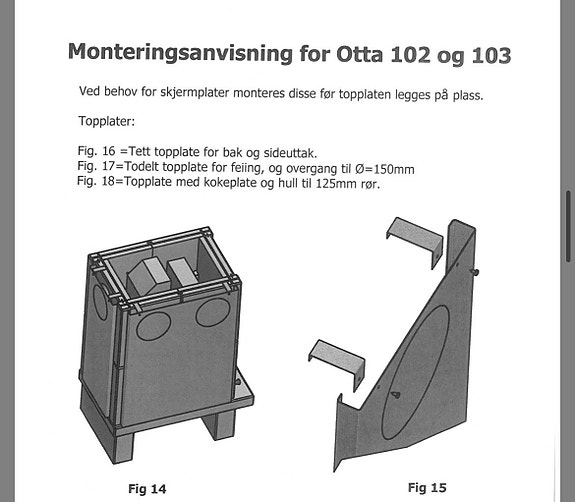 Monteringsanvisning for Otta 102 og 103

Ved behov for skjermplater monteres disse før topplaten legges på plass.

Topplater:

Fig. 16 =Tett topplate for bak og sideuttak.
Fig. 17=Todelt topplate for feiing, og overgang til Ø=150mm
Fig. 18=Topplate med kokeplate og hull til 125mm rør.

Fig 14

Fig 15