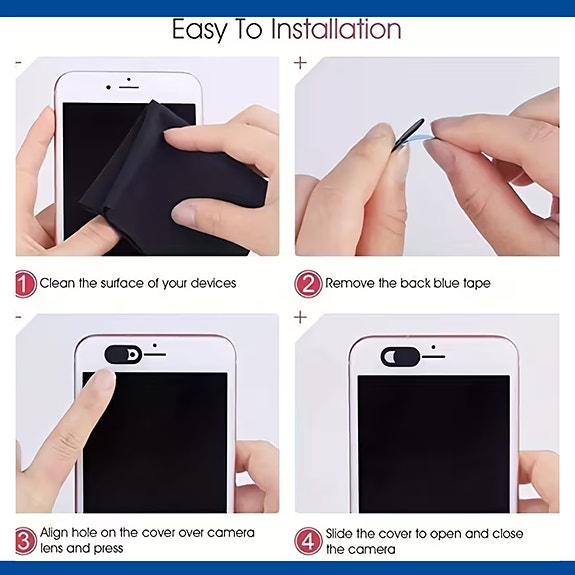 Easy To Installation

1 Clean the surface of your devices

2 Remove the back blue tape

3 Align hole on the cover over camera lens and press

4 Slide the cover to open and close the camera