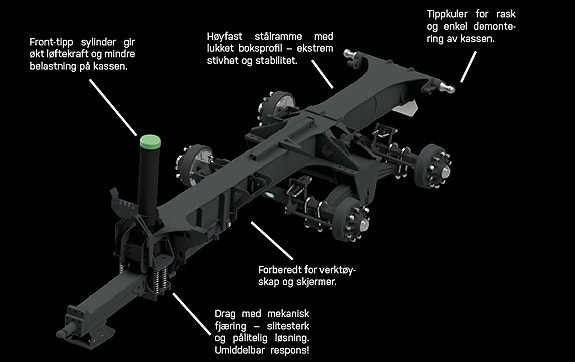 Front-tipp sylinder gir økt løftekraft og mindre belastning på kassen.

Høyfast stålramme med lukket boksprofil – ekstrem stivhet og stabilitet.

Tippkuler for rask og enkel demontering av kassen.

Forberedt for verktøyskap og skjermer.

Drag med mekanisk fjæring – slitesterk og pålitelig løsning. Umiddelbar respons!