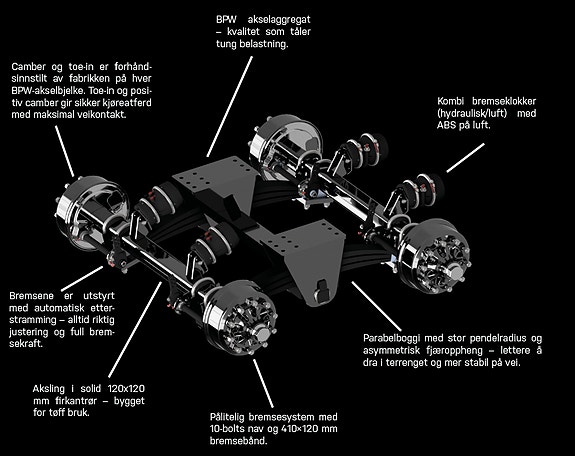 BPW akselaggregat – kvalitet som tåler tung belastning.

Camber og toe-in er forhåndsinnstilt av fabrikken på hver BPW-akselbjelke. Toe-in og positiv camber gir sikker kjøreatferd med maksimal veikontakt.

Kombi bremseklokker (hydraulisk/luft) med ABS på luft.

Bremsene er utstyrt med automatisk etterstramming – alltid riktig justering og full bremsekraft.

Parabelboggi med stor pendelradius og asymmetrisk fjæroppheng – lettere å dra i terrenget og mer stabil på vei.

Aksling i solid 120x120 mm firkantrør – bygget for tøff bruk.

Pålitelig bremsesystem med 10-bolts nav og 410×120 mm bremsebånd.