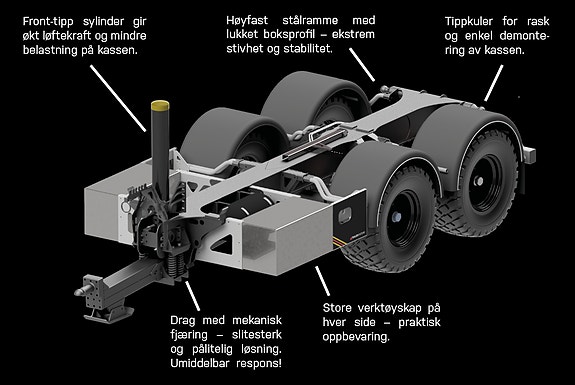 Front-tipp sylinder gir økt løftekraft og mindre belastning på kassen.

Høyfast stålramme med lukket boksprofil – ekstrem stivhet og stabilitet.

Tippkuler for rask og enkel demontering av kassen.

Drag med mekanisk fjæring – slitesterk og pålitelig løsning. Umiddelbar respons!

Store verktøyskap på hver side – praktisk oppbevaring.