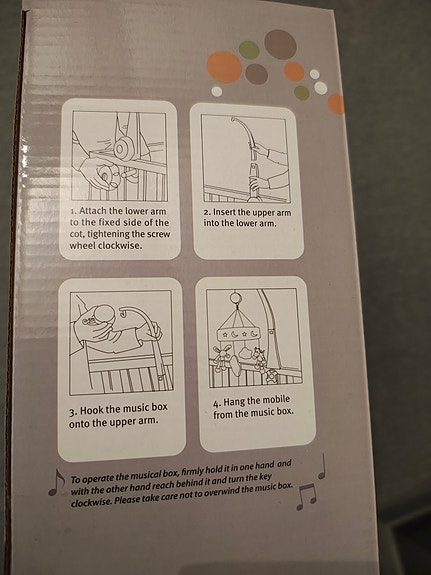 1. Attach the lower arm to the fixed side of the cot, tightening the screw wheel clockwise.

2. Insert the upper arm into the lower arm.

3. Hook the music box onto the upper arm.

4. Hang the mobile from the music box.

To operate the musical box, firmly hold it in one hand and with the other hand reach behind it and turn the key clockwise. Please take care not to overwind the music box.