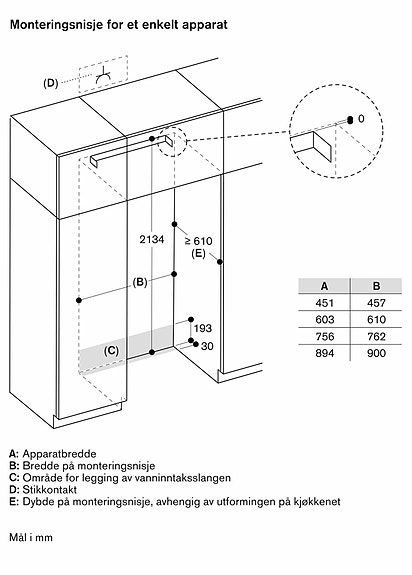 Monteringsnisje for et enkelt apparat

(D)

0

2134

≥ 610

(E)

(B)

193

30

(C)

| A | B |
|---|---|
| 451 | 457 |
| 603 | 610 |
| 756 | 762 |
| 894 | 900 |

A: Apparatbredde
B: Bredde på monteringsnisje
C: Område for legging av vanninntaksslangen
D: Stikkontakt
E: Dybde på monteringsnisje, avhengig av utformingen på kjøkkenet

Mål i mm