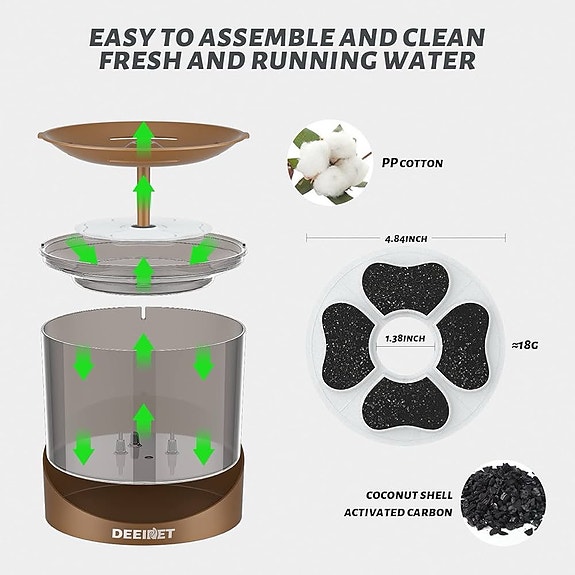 EASY TO ASSEMBLE AND CLEAN
FRESH AND RUNNING WATER

PP COTTON

4.84INCH

1.38INCH

≈18G

COCONUT SHELL
ACTIVATED CARBON

DEEIPET