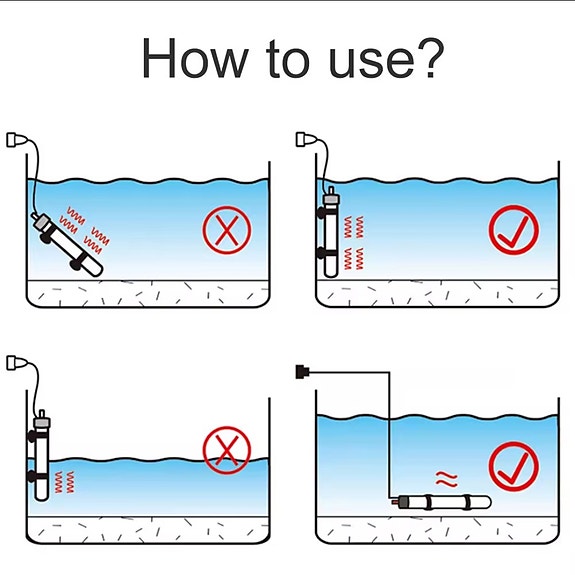 How to use?