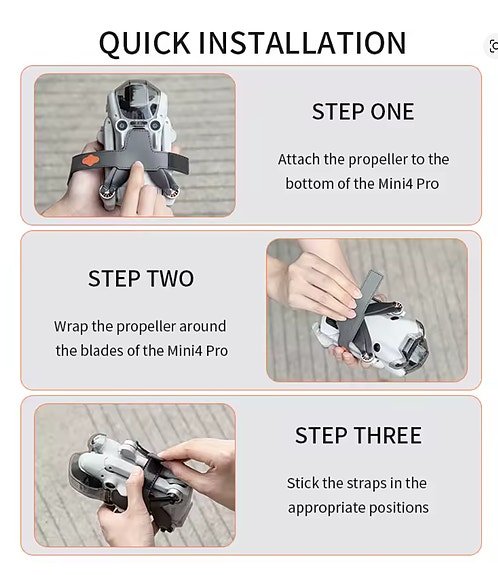 QUICK INSTALLATION

STEP ONE

Attach the propeller to the bottom of the Mini4 Pro

STEP TWO

Wrap the propeller around the blades of the Mini4 Pro

STEP THREE

Stick the straps in the appropriate positions