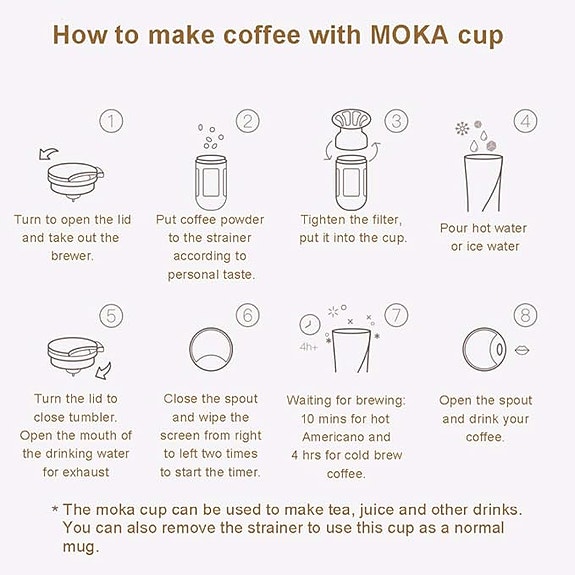 How to make coffee with MOKA cup

①
Turn to open the lid and take out the brewer.

②
Put coffee powder to the strainer according to personal taste.

③
Tighten the filter, put it into the cup.

④
Pour hot water or ice water

⑤
Turn the lid to close tumbler. Open the mouth of the drinking water for exhaust

⑥
Close the spout and wipe the screen from right to left two times to start the timer.

⑦
4h+
Waiting for brewing: 10 mins for hot Americano and 4 hrs for cold brew coffee.

⑧
Open the spout and drink your coffee.

* The moka cup can be used to make tea, juice and other drinks. You can also remove the strainer to use this cup as a normal mug.