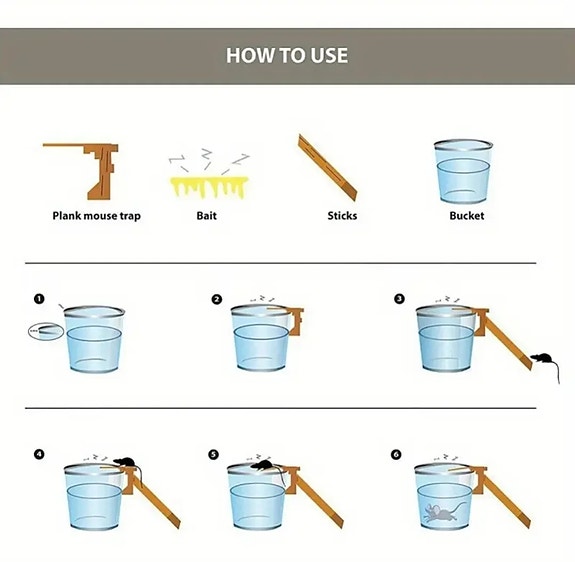 HOW TO USE

Plank mouse trap

Bait

Sticks

Bucket

1

2

3

4

5

6