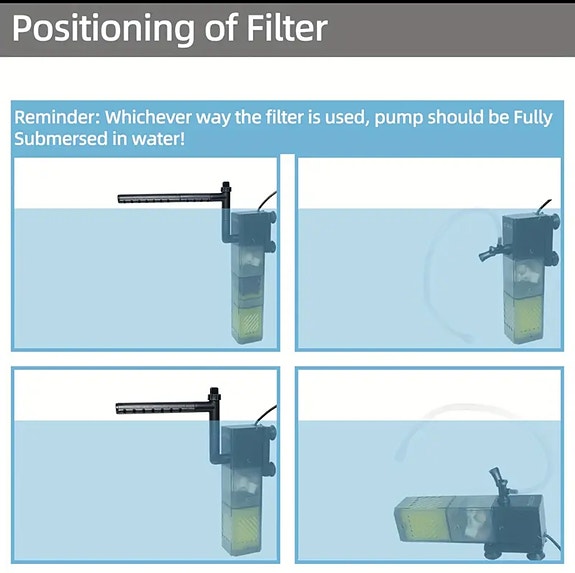 Positioning of Filter

Reminder: Whichever way the filter is used, pump should be Fully Submersed in water!