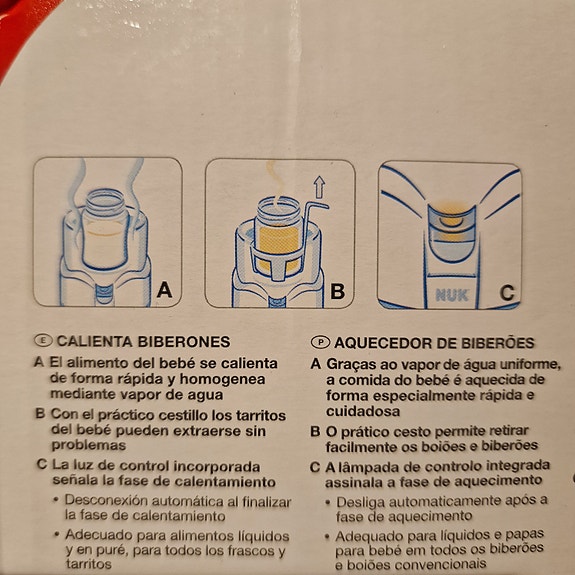 A

B

NUK C

Ⓔ CALIENTA BIBERONES

A El alimento del bebé se calienta de forma rápida y homogenea mediante vapor de agua

B Con el práctico cestillo los tarritos del bebé pueden extraerse sin problemas

C La luz de control incorporada señala la fase de calentamiento

• Desconexión automática al finalizar la fase de calentamiento

• Adecuado para alimentos líquidos y en puré, para todos los frascos y tarritos

Ⓟ AQUECEDOR DE BIBERÕES

A Graças ao vapor de água uniforme, a comida do bebé é aquecida de forma especialmente rápida e cuidadosa

B O prático cesto permite retirar facilmente os boiões e biberões

C A lâmpada de controlo integrada assinala a fase de aquecimento

• Desliga automaticamente após a fase de aquecimento

• Adequado para líquidos e papas para bebé em todos os biberões e boiões convencionais