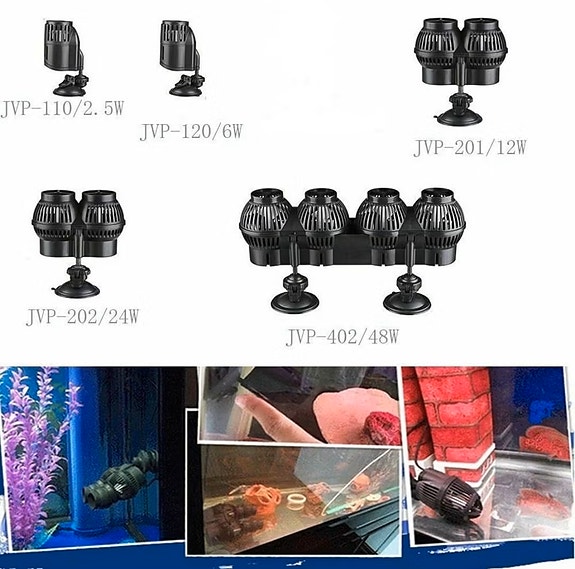 JVP-110/2.5W

JVP-120/6W

JVP-201/12W

JVP-202/24W

JVP-402/48W