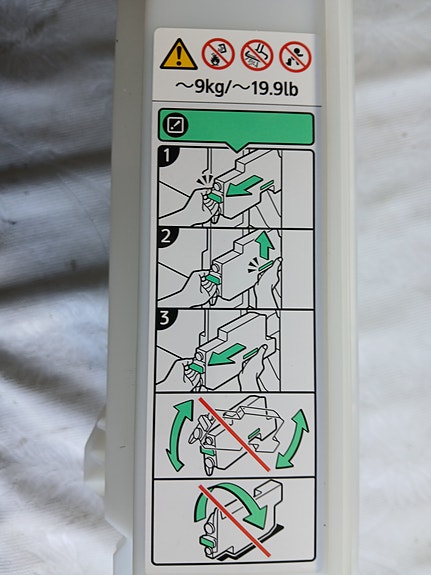 ~9kg/~19.9lb

1

2

3