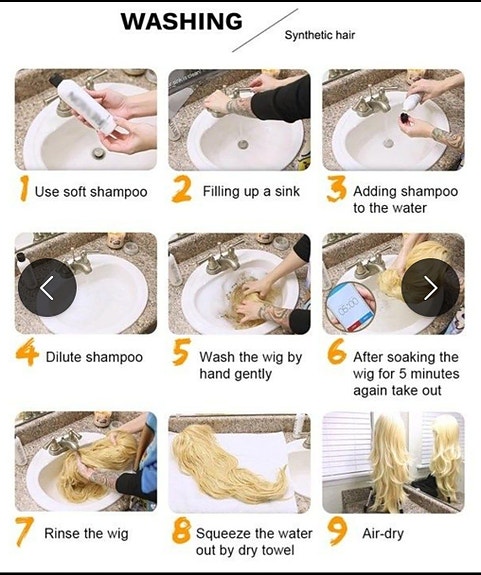 WASHING

Synthetic hair

1 Use soft shampoo

2 Filling up a sink

3 Adding shampoo to the water

4 Dilute shampoo

5 Wash the wig by hand gently

05:00

6 After soaking the wig for 5 minutes again take out

7 Rinse the wig

8 Squeeze the water out by dry towel

9 Air-dry