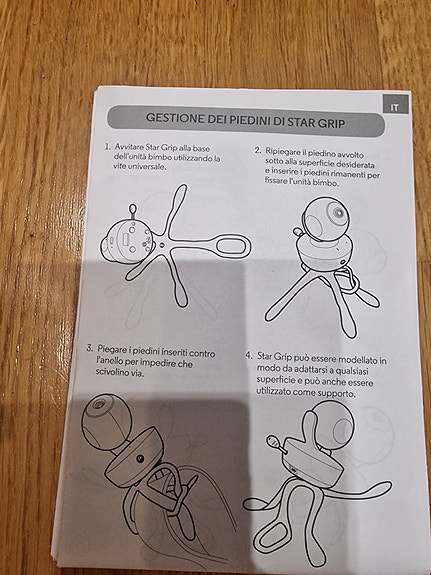 IT

GESTIONE DEI PIEDINI DI STAR GRIP

1. Avvitare Star Grip alla base dell'unità bimbo utilizzando la vite universale.

2. Ripiegare il piedino avvolto sotto alla superficie desiderata e inserire i piedini rimanenti per fissare l'unità bimbo.

3. Piegare i piedini inseriti contro l'anello per impedire che scivolino via.

4. Star Grip può essere modellato in modo da adattarsi a qualsiasi superficie e può anche essere utilizzato come supporto.