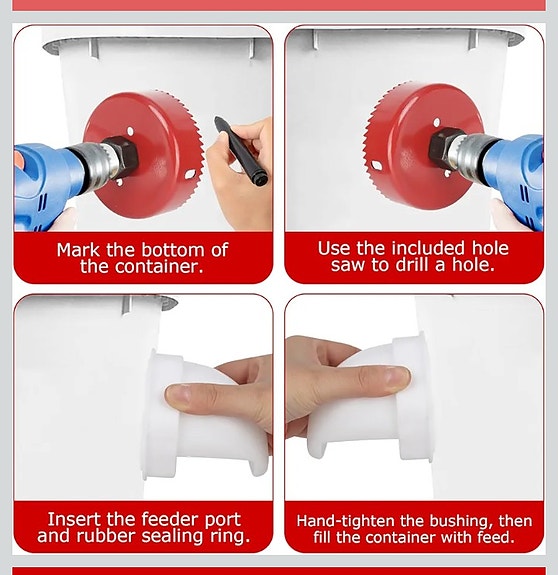 Mark the bottom of the container.

Use the included hole saw to drill a hole.

Insert the feeder port and rubber sealing ring.

Hand-tighten the bushing, then fill the container with feed.