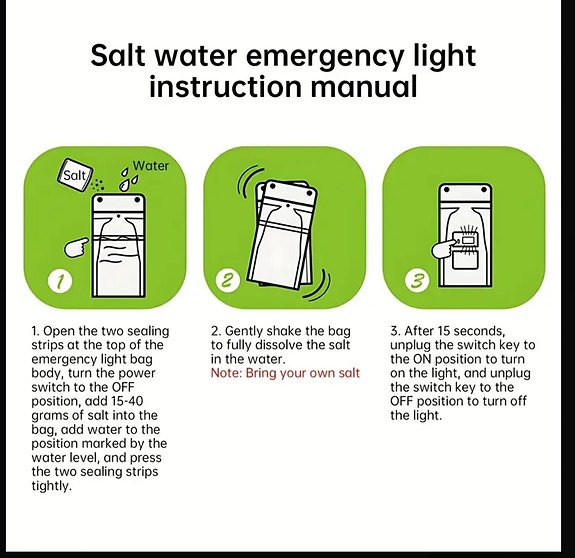 Salt water emergency light instruction manual

Salt

Water

1

2

3

1. Open the two sealing strips at the top of the emergency light bag body, turn the power switch to the OFF position, add 15-40 grams of salt into the bag, add water to the position marked by the water level, and press the two sealing strips tightly.

2. Gently shake the bag to fully dissolve the salt in the water.
Note: Bring your own salt

3. After 15 seconds, unplug the switch key to the ON position to turn on the light, and unplug the switch key to the OFF position to turn off the light.