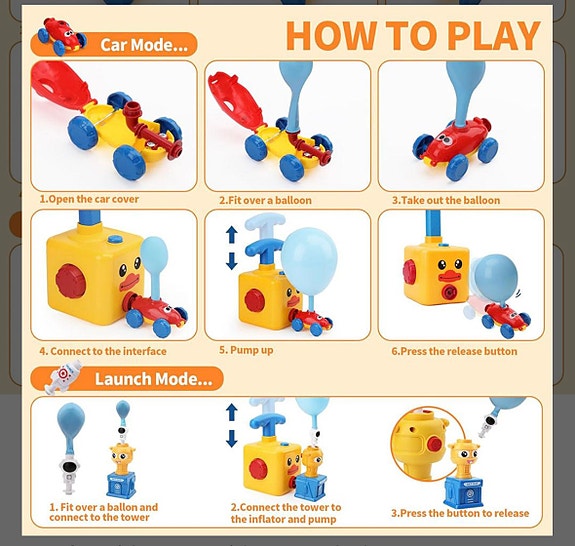 HOW TO PLAY

Car Mode...

1.Open the car cover

2.Fit over a balloon

3.Take out the balloon

4. Connect to the interface

5. Pump up

6.Press the release button

Launch Mode...

1. Fit over a ballon and connect to the tower

2.Connect the tower to the inflator and pump

3.Press the button to release