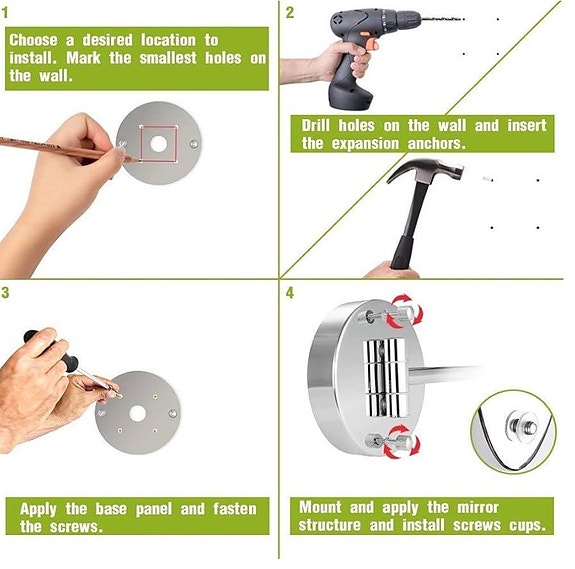 1

Choose a desired location to install. Mark the smallest holes on the wall.

2

Drill holes on the wall and insert the expansion anchors.

3

Apply the base panel and fasten the screws.

4

Mount and apply the mirror structure and install screws cups.