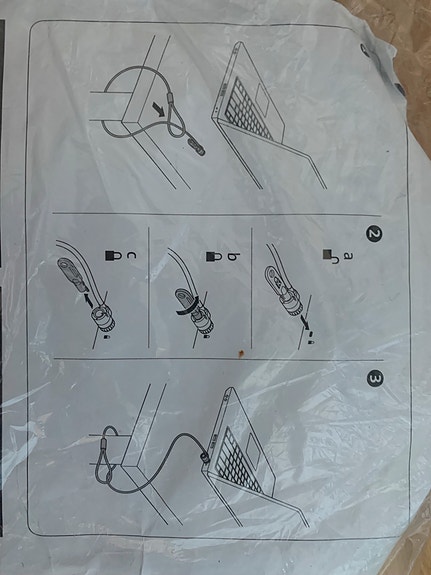 2

a

b

c

3