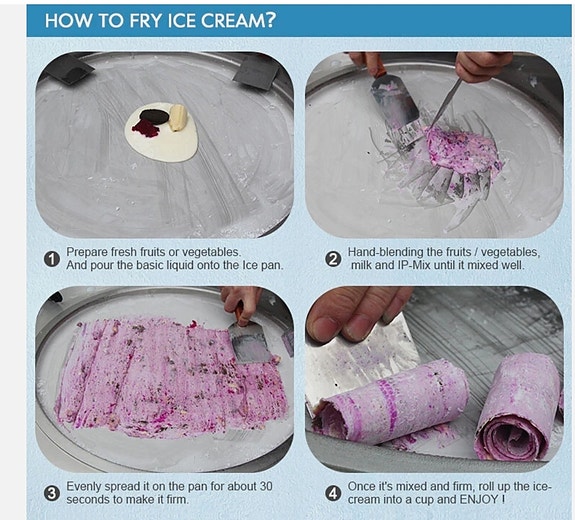 HOW TO FRY ICE CREAM?

1 Prepare fresh fruits or vegetables. And pour the basic liquid onto the Ice pan.

2 Hand-blending the fruits / vegetables, milk and IP-Mix until it mixed well.

3 Evenly spread it on the pan for about 30 seconds to make it firm.

4 Once it's mixed and firm, roll up the ice-cream into a cup and ENJOY !