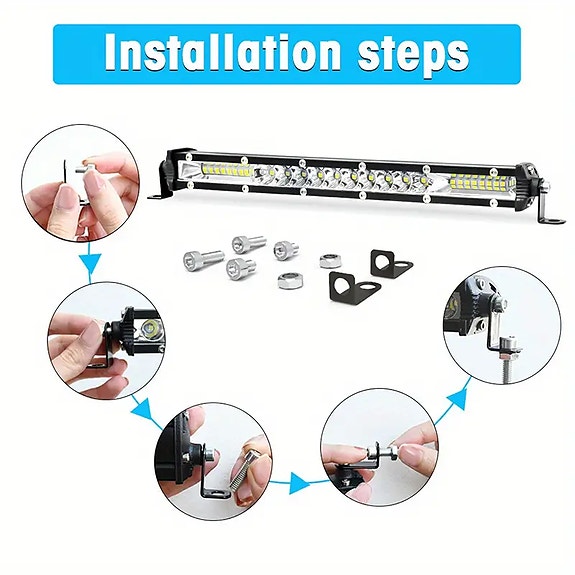 Installation steps