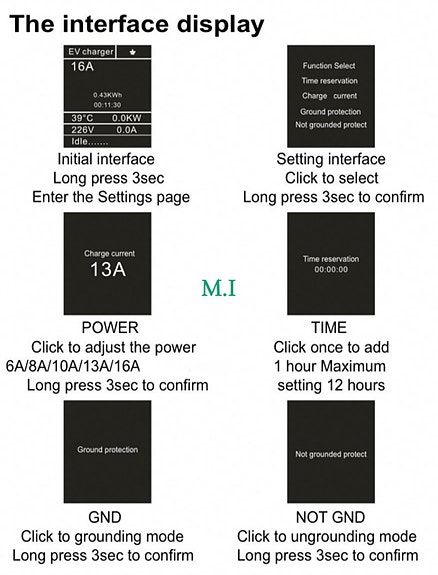 The interface display

EV charger
16A
0.43KWh
00:11:30
39°C 0.0KW
226V 0.0A
Idle.......

Initial interface
Long press 3sec
Enter the Settings page

Function Select
Time reservation
Charge current
Ground protection
Not grounded protect

Setting interface
Click to select
Long press 3sec to confirm

Charge current
13A

POWER
Click to adjust the power
6A/8A/10A/13A/16A
Long press 3sec to confirm

M.I

Time reservation
00:00:00

TIME
Click once to add
1 hour Maximum
setting 12 hours

Ground protection

GND
Click to grounding mode
Long press 3sec to confirm

Not grounded protect

NOT GND
Click to ungrounding mode
Long press 3sec to confirm