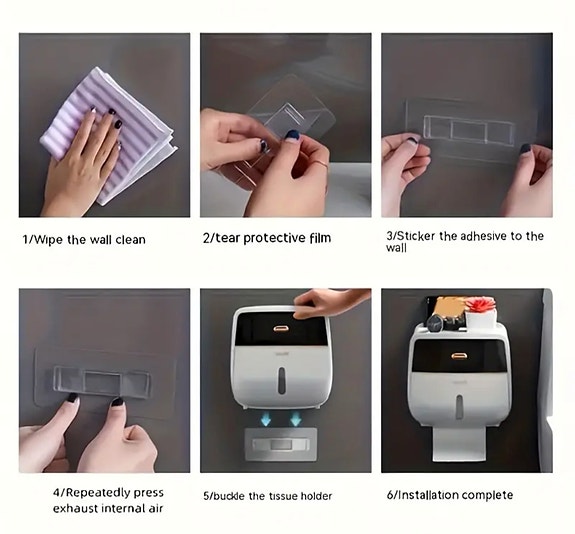 1/Wipe the wall clean

2/tear protective film

3/Sticker the adhesive to the wall

4/Repeatedly press exhaust internal air

5/buckle the tissue holder

6/Installation complete