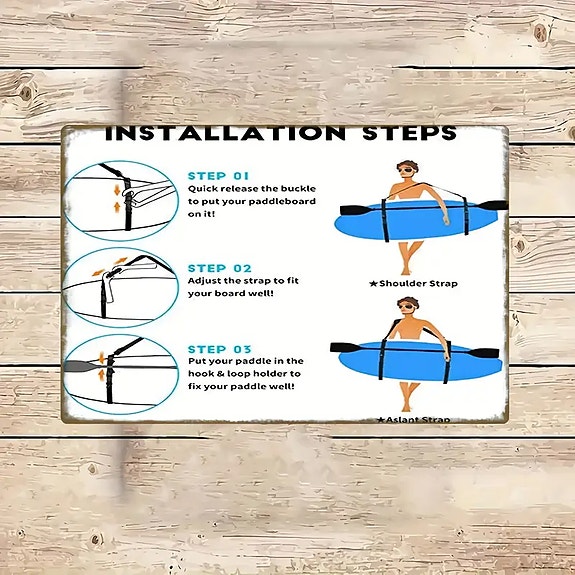 INSTALLATION STEPS

STEP 01
Quick release the buckle to put your paddleboard on it!

STEP 02
Adjust the strap to fit your board well!

STEP 03
Put your paddle in the hook & loop holder to fix your paddle well!

★Shoulder Strap

★Aslant Strap