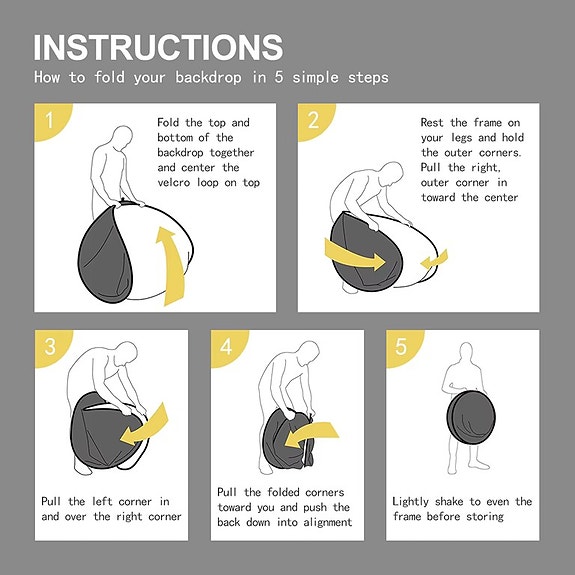 INSTRUCTIONS
How to fold your backdrop in 5 simple steps

1
Fold the top and bottom of the backdrop together and center the velcro loop on top

2
Rest the frame on your legs and hold the outer corners. Pull the right, outer corner in toward the center

3
Pull the left corner in and over the right corner

4
Pull the folded corners toward you and push the back down into alignment

5
Lightly shake to even the frame before storing