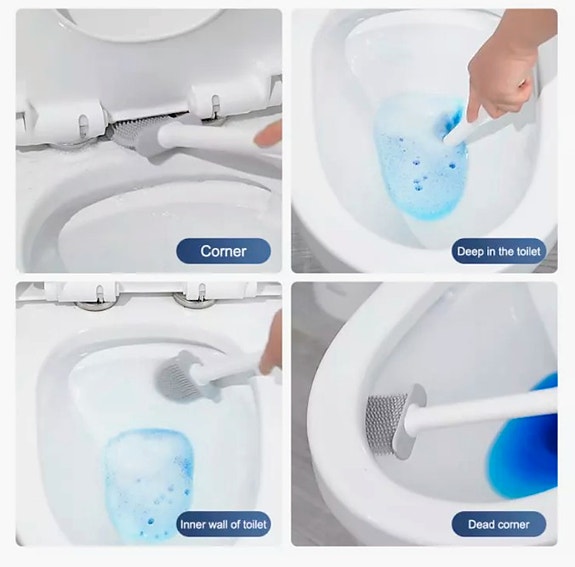 Corner

Deep in the toilet

Inner wall of toilet

Dead corner