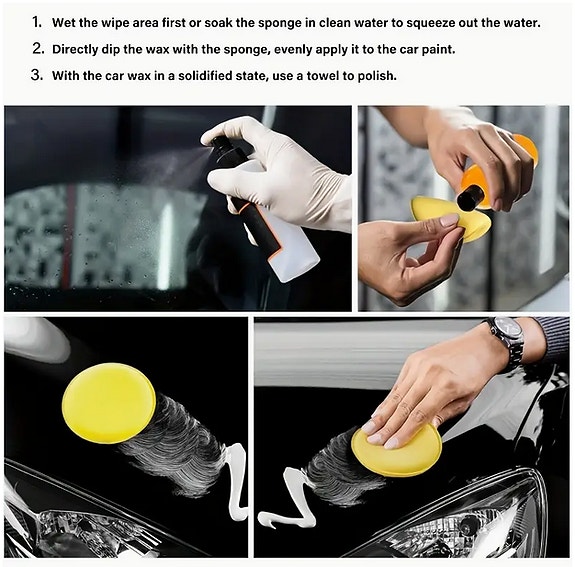 1. Wet the wipe area first or soak the sponge in clean water to squeeze out the water.

2. Directly dip the wax with the sponge, evenly apply it to the car paint.

3. With the car wax in a solidified state, use a towel to polish.