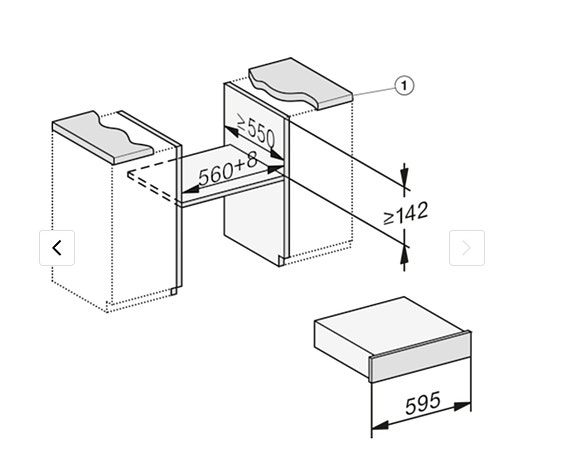 1
≥550
560+8
≥142
595