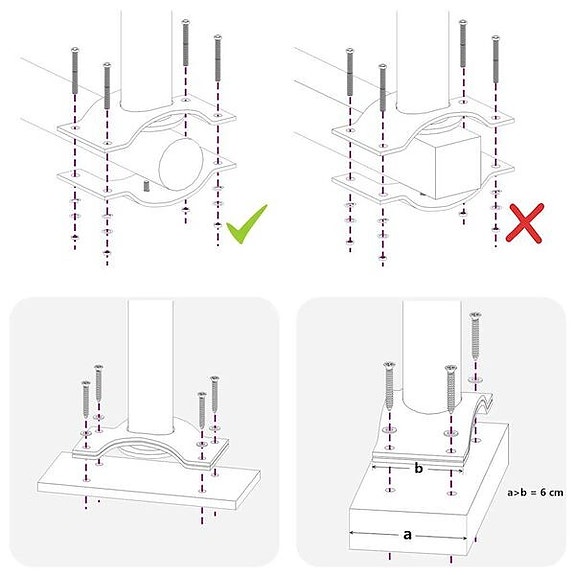 b

a>b = 6 cm

a