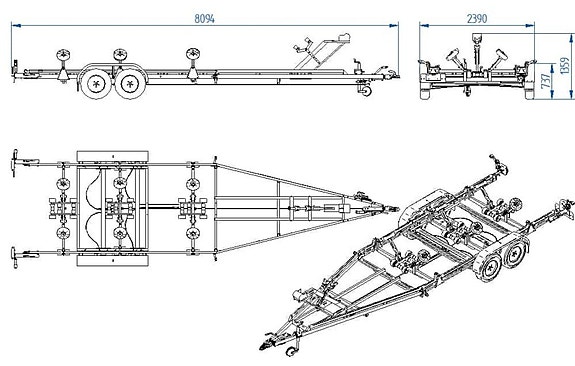 8094

2390

737

1359