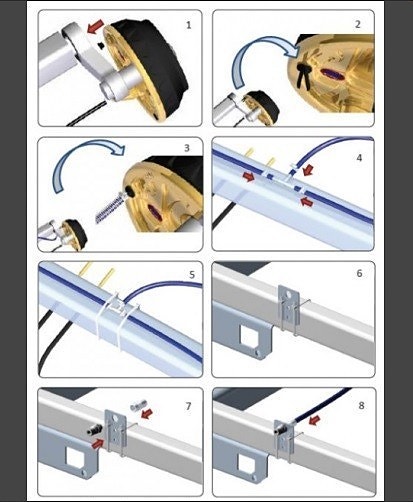 1

2

3

4

5

6

7

8