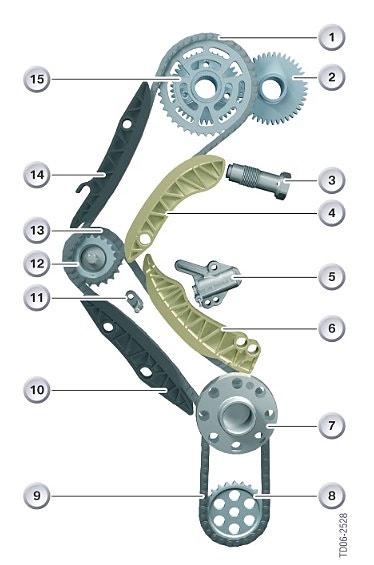 1
15
2
14
3
4
13
12
5
11
6
10
7
9
8
TD06-2528