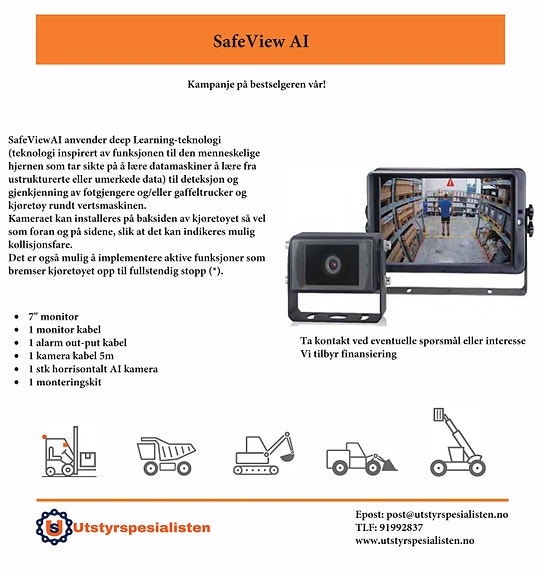 SafeView AI

Kampanje på bestselgeren vår!

SafeViewAI anvender deep Learning-teknologi (teknologi inspirert av funksjonen til den menneskelige hjernen som tar sikte på å lære datamaskiner å lære fra ustrukturerte eller umerkede data) til deteksjon og gjenkjenning av fotgjengere og/eller gaffeltrucker og kjøretøy rundt vertsmaskinen.
Kameraet kan installeres på baksiden av kjøretøyet så vel som foran og på sidene, slik at det kan indikeres mulig kollisjonsfare.
Det er også mulig å implementere aktive funksjoner som bremser kjøretøyet opp til fullstendig stopp (*).

- 7" monitor
- 1 monitor kabel
- 1 alarm out-put kabel
- 1 kamera kabel 5m
- 1 stk horrisontalt AI kamera
- 1 monteringskit

Ta kontakt ved eventuelle spørsmål eller interesse
Vi tilbyr finansiering

Utstyrspesialisten

Epost: post@utstyrspesialisten.no
TLF: 91992837
www.utstyrspesialisten.no