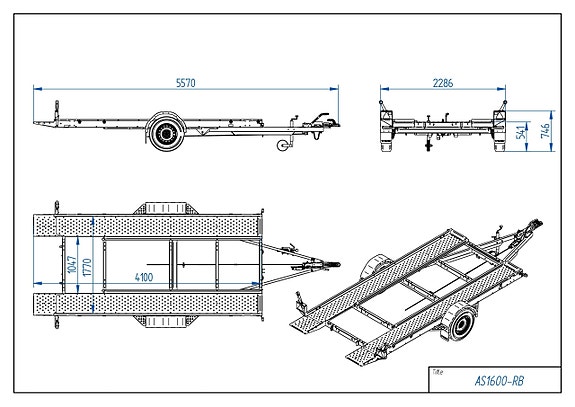 5570

2286

541

746

1047

1770

4100

Title

AS1600-RB