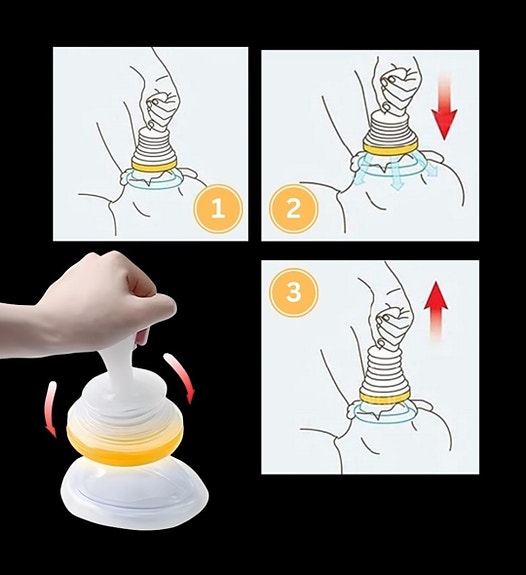 1

2

3