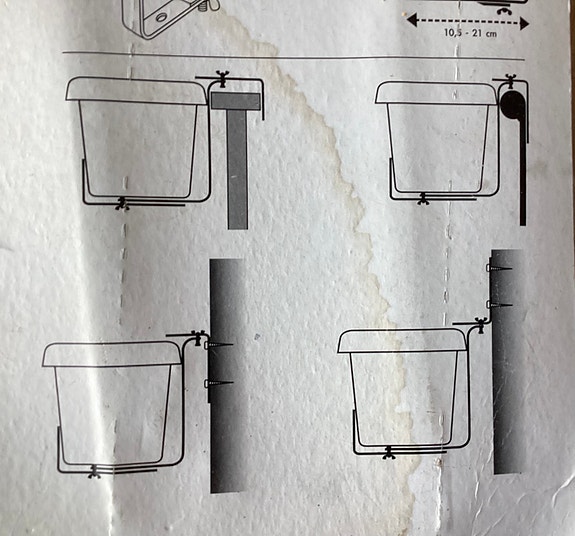 10,5 - 21 cm