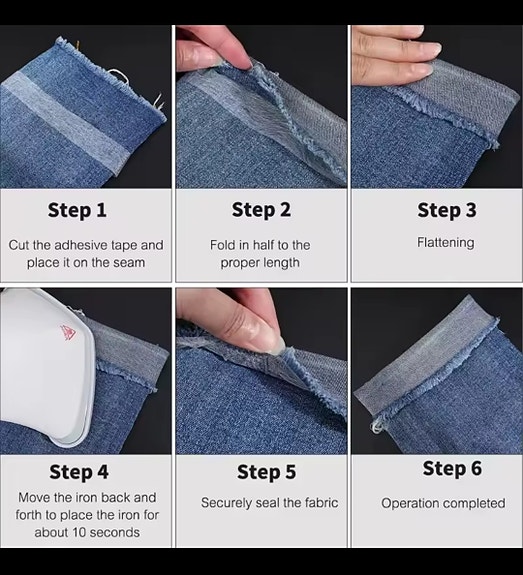 Step 1
Cut the adhesive tape and place it on the seam

Step 2
Fold in half to the proper length

Step 3
Flattening

Step 4
Move the iron back and forth to place the iron for about 10 seconds

Step 5
Securely seal the fabric

Step 6
Operation completed