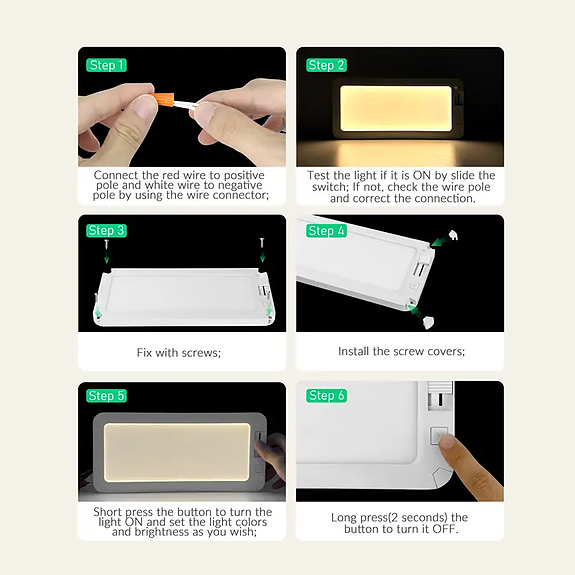 Step 1

Connect the red wire to positive pole and white wire to negative pole by using the wire connector;

Step 2

Test the light if it is ON by slide the switch; If not, check the wire pole and correct the connection.

Step 3

Fix with screws;

Step 4

Install the screw covers;

Step 5

Short press the button to turn the light ON and set the light colors and brightness as you wish;

Step 6

Long press(2 seconds) the button to turn it OFF.