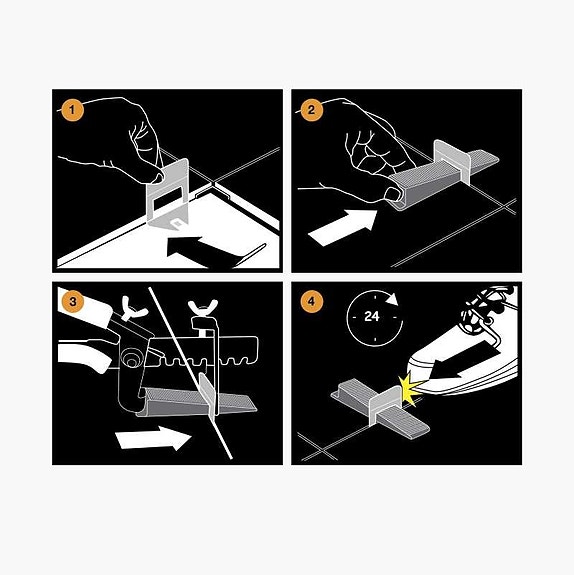 1

2

3

4

24