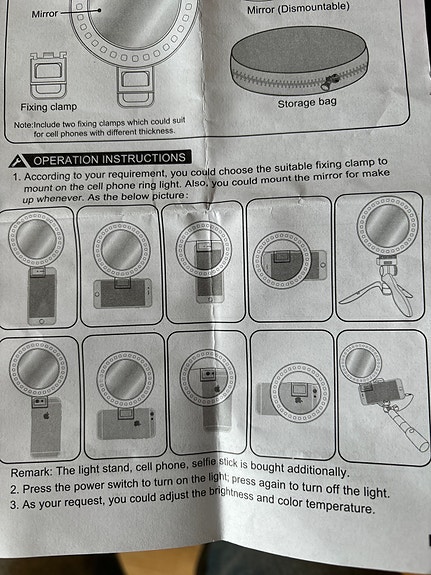 Mirror

Mirror (Dismountable)

Fixing clamp

Storage bag

Note:Include two fixing clamps which could suit for cell phones with different thickness.

OPERATION INSTRUCTIONS

1. According to your requirement, you could choose the suitable fixing clamp to mount on the cell phone ring light. Also, you could mount the mirror for make up whenever. As the below picture:

Remark: The light stand, cell phone, selfie stick is bought additionally.

2. Press the power switch to turn on the light; press again to turn off the light.

3. As your request, you could adjust the brightness and color temperature.