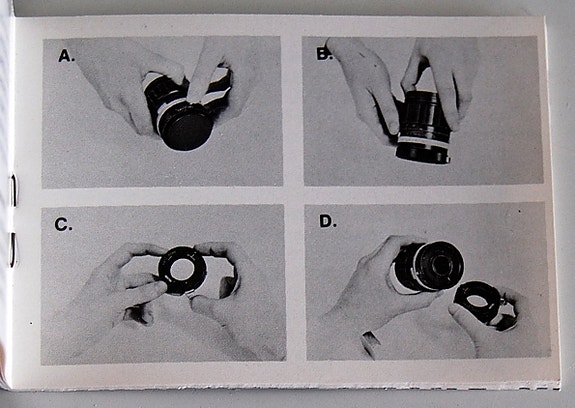 A.

B.

C.

D.