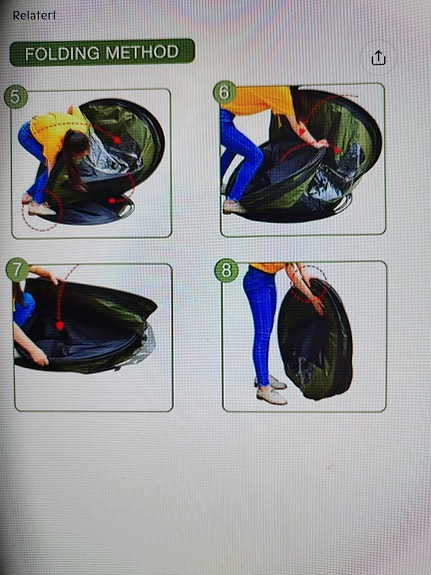 Relatert

FOLDING METHOD

5

6

7

8